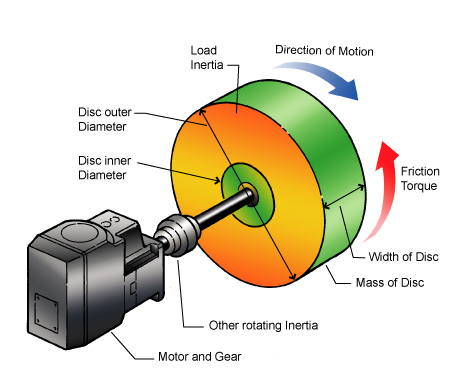 Load Inertia

Direction of Motion

Disc outer Diameter

Disc inner Diameter

Friction Torque

Width of Disc

Mass of Disc

Other rotating Inertia

Motor and Gear